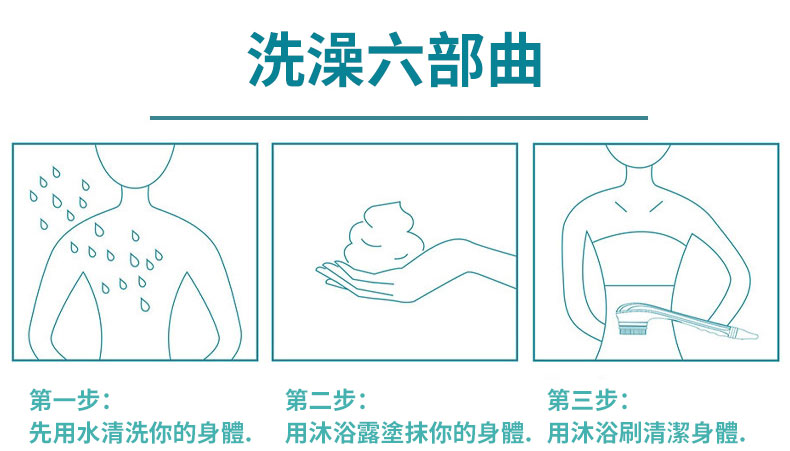 洗澡六部曲

第一步：
先用水清洗你的身體.

第二步：
用沐浴露塗抹你的身體.

第三步：
用沐浴刷清潔身體.